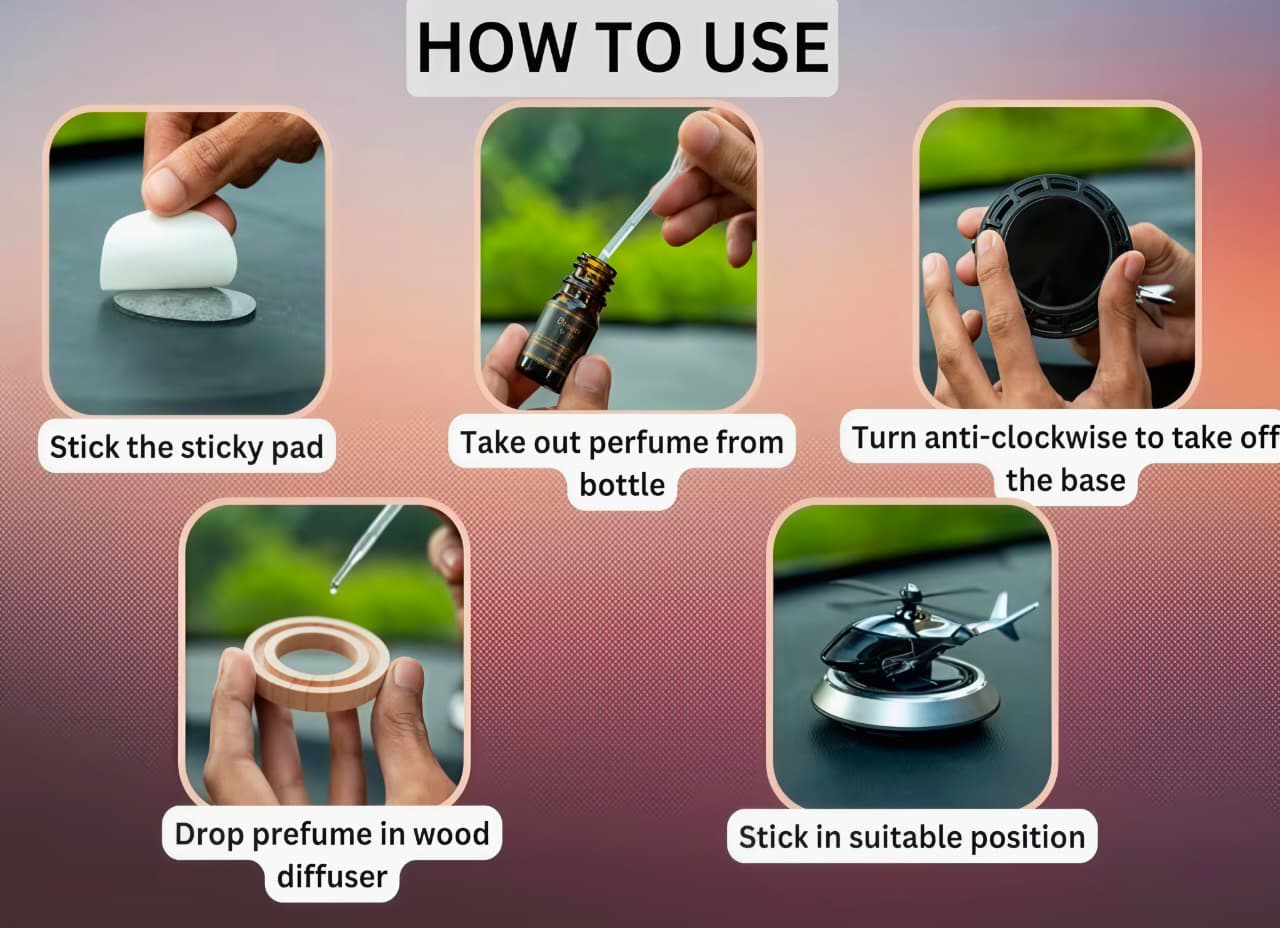 HOW TO USE

Stick the sticky pad

Take out perfume from bottle

Turn anti-clockwise to take off the base

Drop prefume in wood diffuser

Stick in suitable position