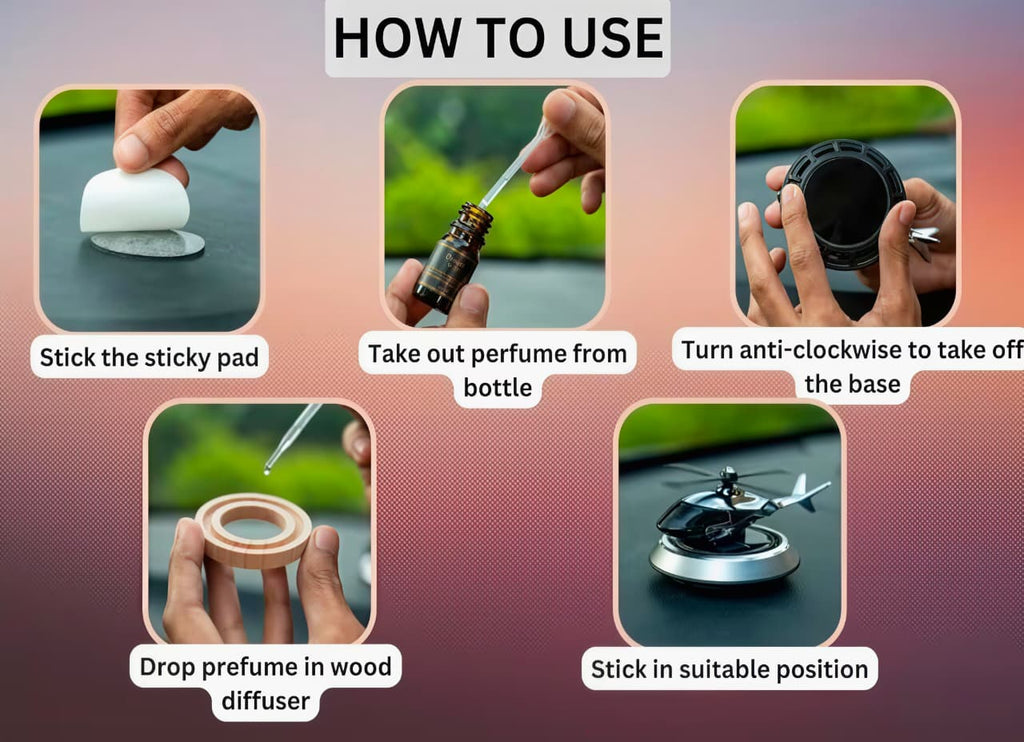 HOW TO USE

Stick the sticky pad

Take out perfume from bottle

Turn anti-clockwise to take off the base

Drop prefume in wood diffuser

Stick in suitable position